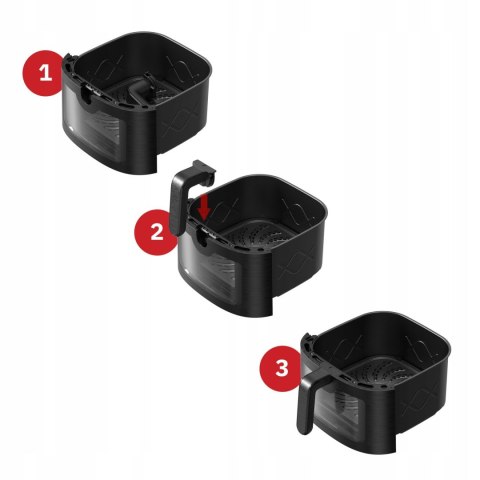 1

2

3