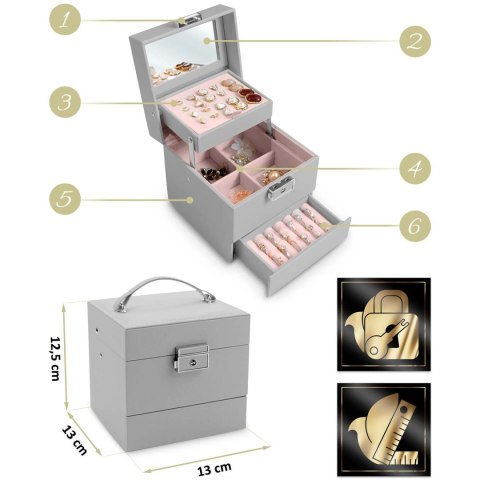 1
2
3
4
5
6
12,5 cm
13 cm
13 cm